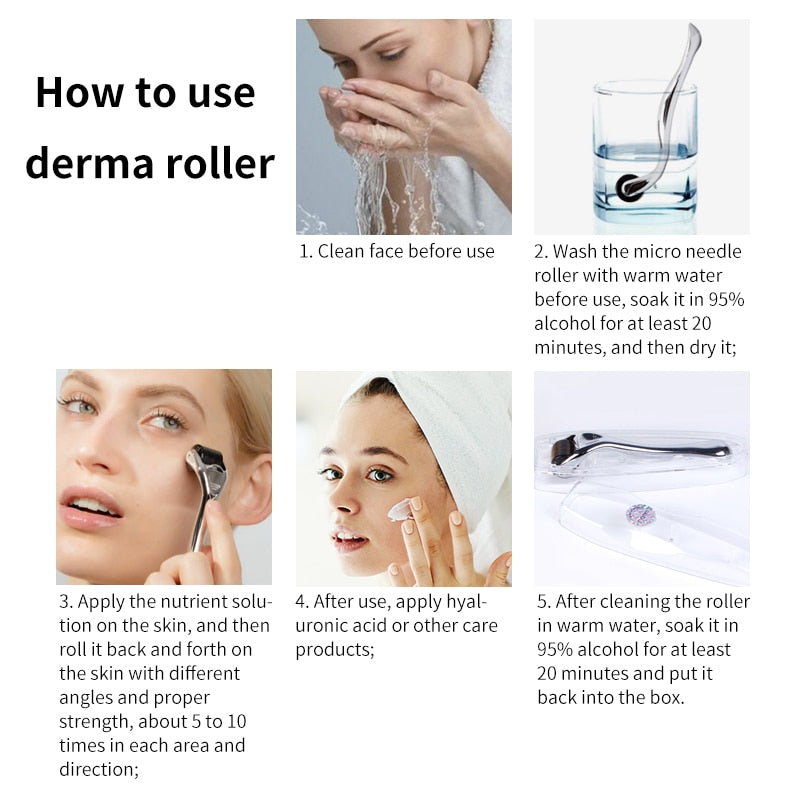 How to use derma roller

1. Clean face before use

2. Wash the micro needle roller with warm water before use, soak it in 95% alcohol for at least 20 minutes, and then dry it;

3. Apply the nutrient solution on the skin, and then roll it back and forth on the skin with different angles and proper strength, about 5 to 10 times in each area and direction;

4. After use, apply hyaluronic acid or other care products;

5. After cleaning the roller in warm water, soak it in 95% alcohol for at least 20 minutes and put it back into the box.