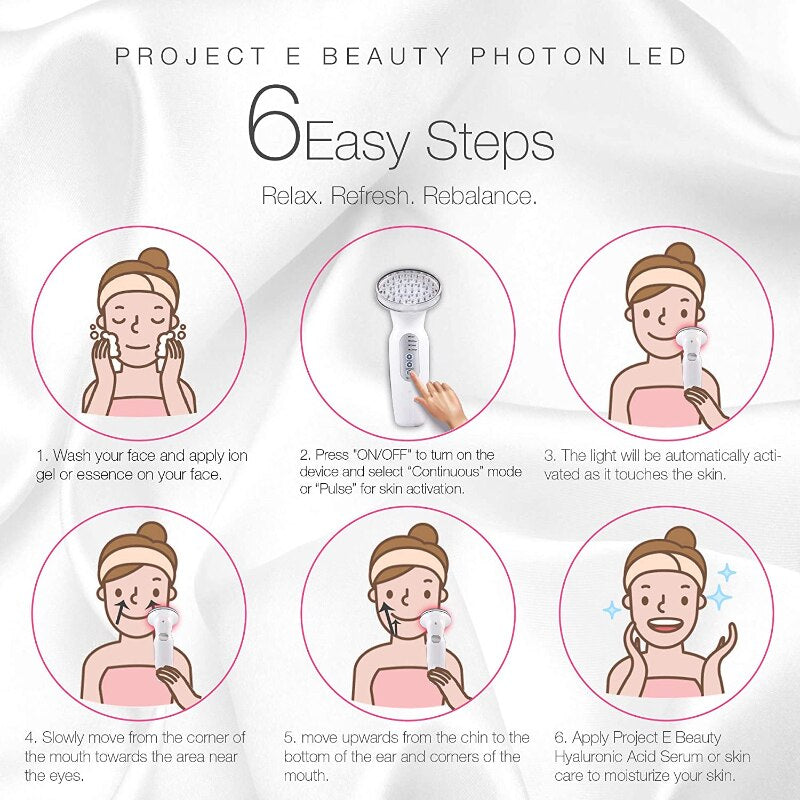 PROJECT E BEAUTY PHOTON LED

6 Easy Steps

Relax. Refresh. Rebalance.

1. Wash your face and apply ion gel or essence on your face.

2. Press "ON/OFF" to turn on the device and select "Continuous" mode or "Pulse" for skin activation.

3. The light will be automatically activated as it touches the skin.

4. Slowly move from the corner of the mouth towards the area near the eyes.

5. move upwards from the chin to the bottom of the ear and corners of the mouth.

6. Apply Project E Beauty Hyaluronic Acid Serum or skin care to moisturize your skin.