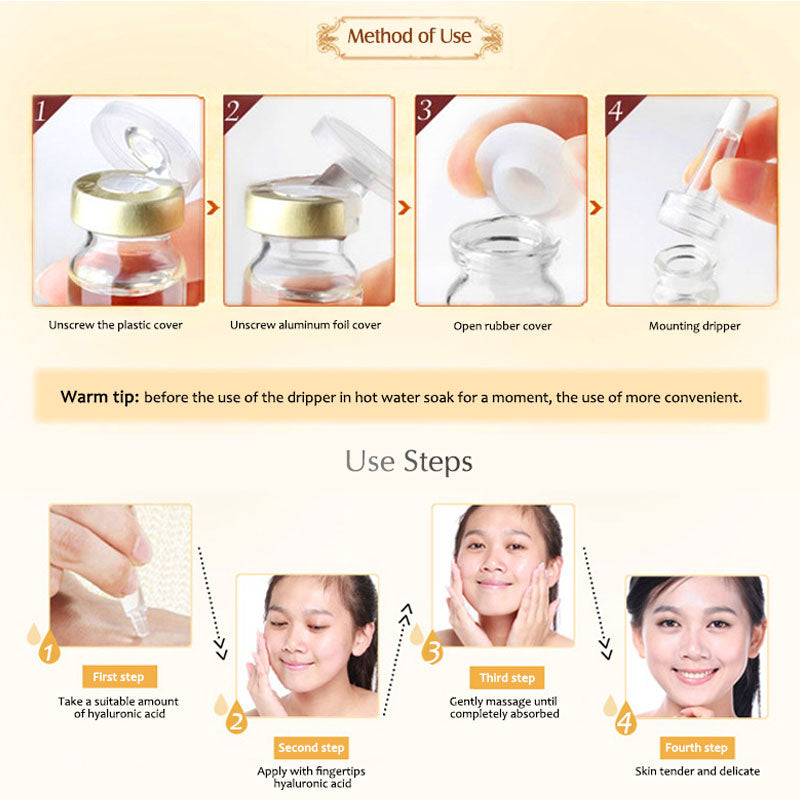 Method of Use

1
Unscrew the plastic cover

2
Unscrew aluminum foil cover

3
Open rubber cover

4
Mounting dripper

Warm tip: before the use of the dripper in hot water soak for a moment, the use of more convenient.

Use Steps

1
First step
Take a suitable amount of hyaluronic acid

2
Second step
Apply with fingertips hyaluronic acid

3
Third step
Gently massage until completely absorbed

4
Fourth step
Skin tender and delicate